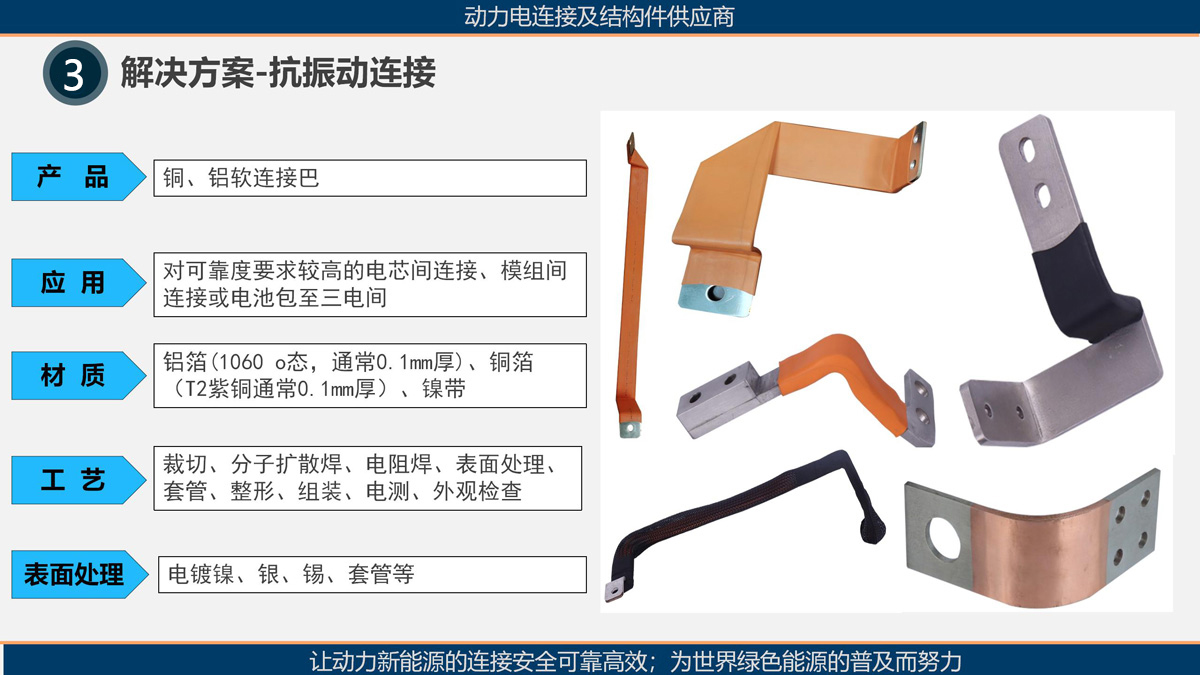 动力电连接及结构件供应商

3 解决方案-抗振动连接

产 品

铜、铝软连接巴

应 用

对可靠度要求较高的电芯间连接、模组间连接或电池包至三电间

材 质

铝箔（1060 o态，通常0.1mm厚）、铜箔（T2紫铜通常0.1mm厚）、镍带

工 艺

裁切、分子扩散焊、电阻焊、表面处理、套管、整形、组装、电测、外观检查

表面处理

电镀镍、银、锡、套管等

让动力新能源的连接安全可靠高效；为世界绿色能源的普及而努力