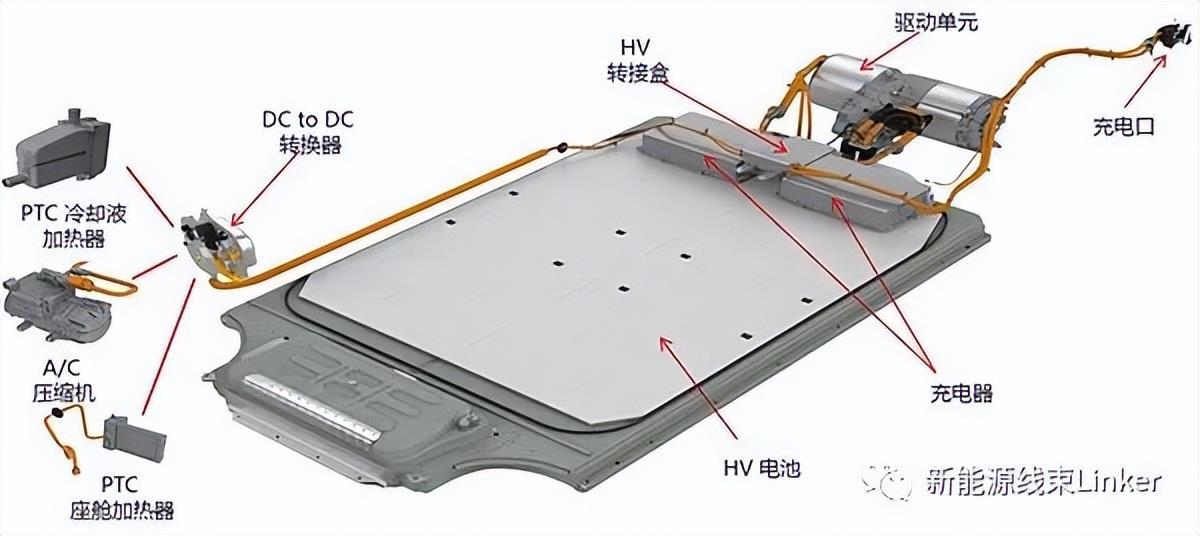 驱动单元

HV
转接盒

充电口

DC to DC
转换器

PTC 冷却液
加热器

A/C
压缩机

PTC
座舱加热器

充电器

HV 电池

新能源线束Linker